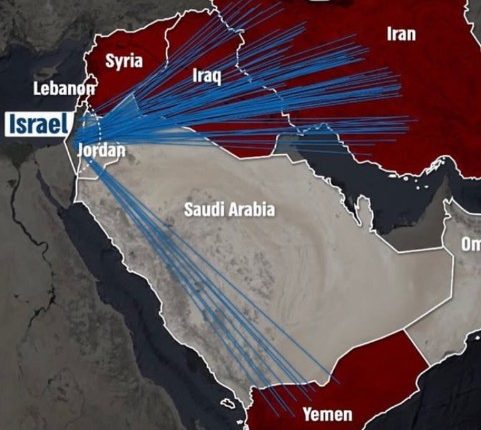 Iran

Syria

Iraq

Lebanon

Israel

Jordan

Saudi Arabia

Om

Yemen